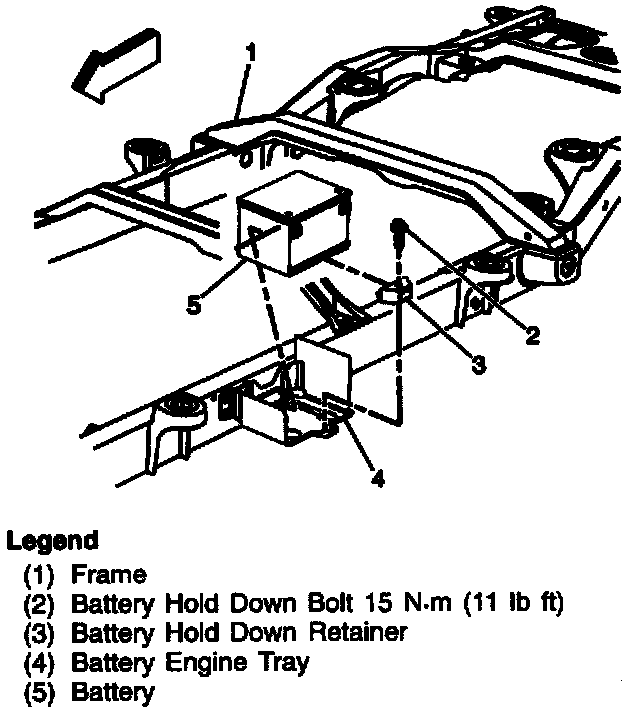 1

5

2

3

4

Legend
(1) Frame
(2) Battery Hold Down Bolt 15 N·m (11 lb ft)
(3) Battery Hold Down Retainer
(4) Battery Engine Tray
(5) Battery