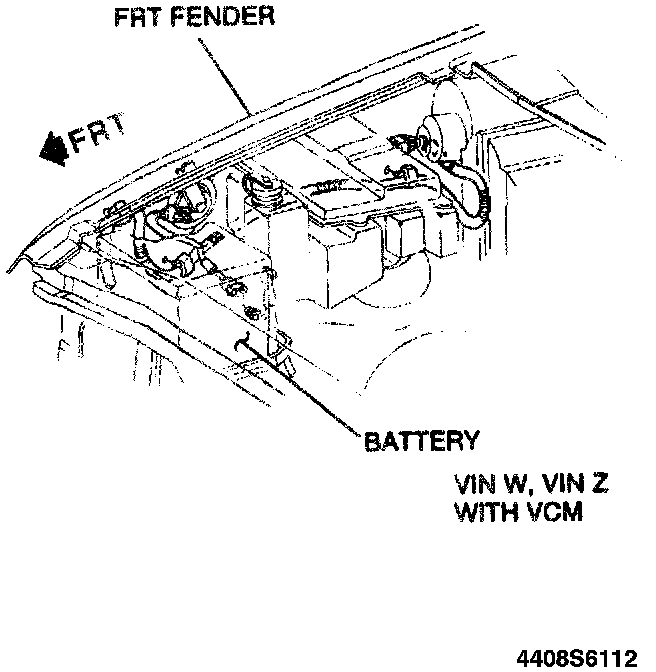 FRT FENDER

FRT

BATTERY

VIN W, VIN Z
WITH VCM

4408S6112