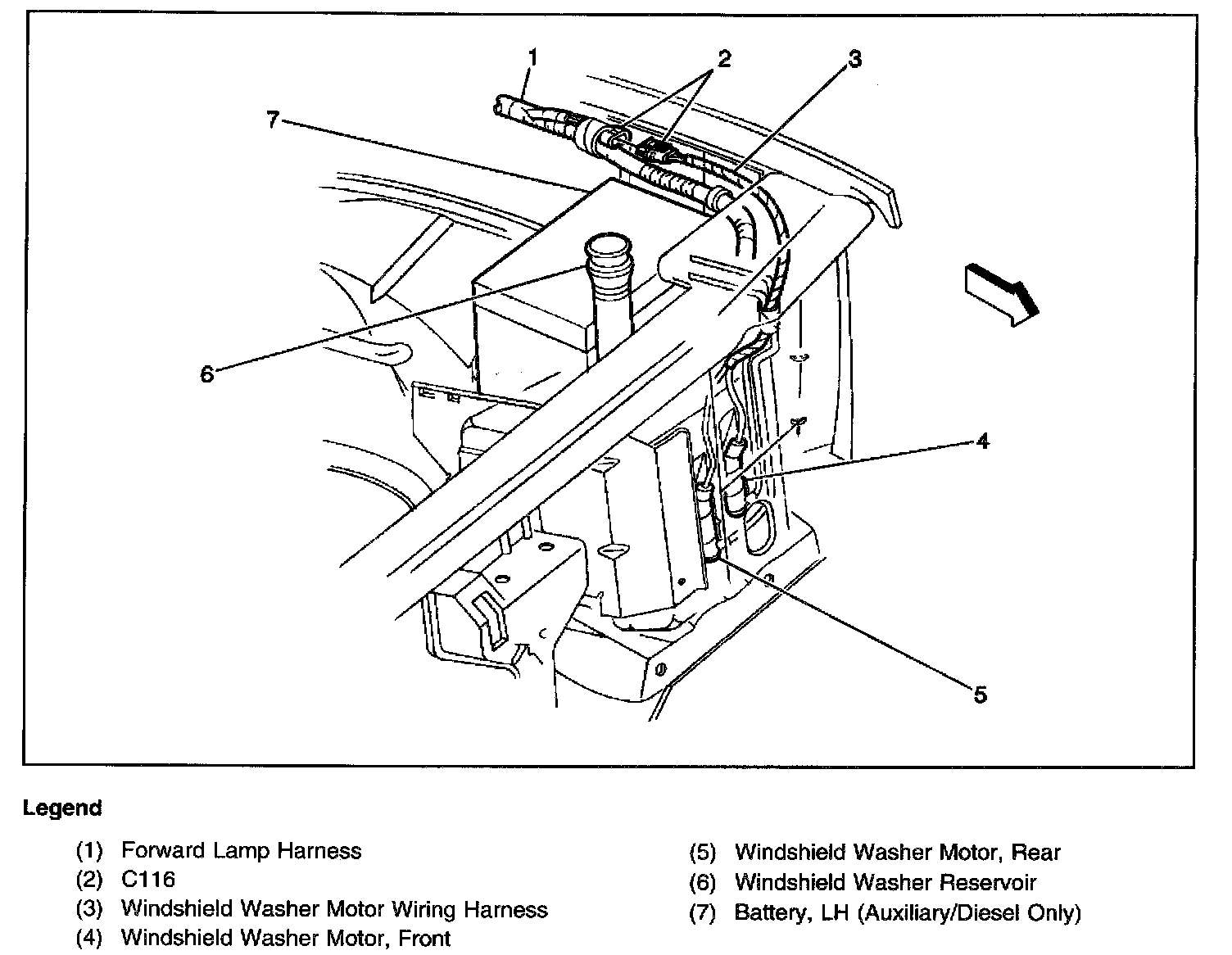 1
2
3
7
6
4
5

Legend

(1) Forward Lamp Harness
(2) C116
(3) Windshield Washer Motor Wiring Harness
(4) Windshield Washer Motor, Front

(5) Windshield Washer Motor, Rear
(6) Windshield Washer Reservoir
(7) Battery, LH (Auxiliary/Diesel Only)