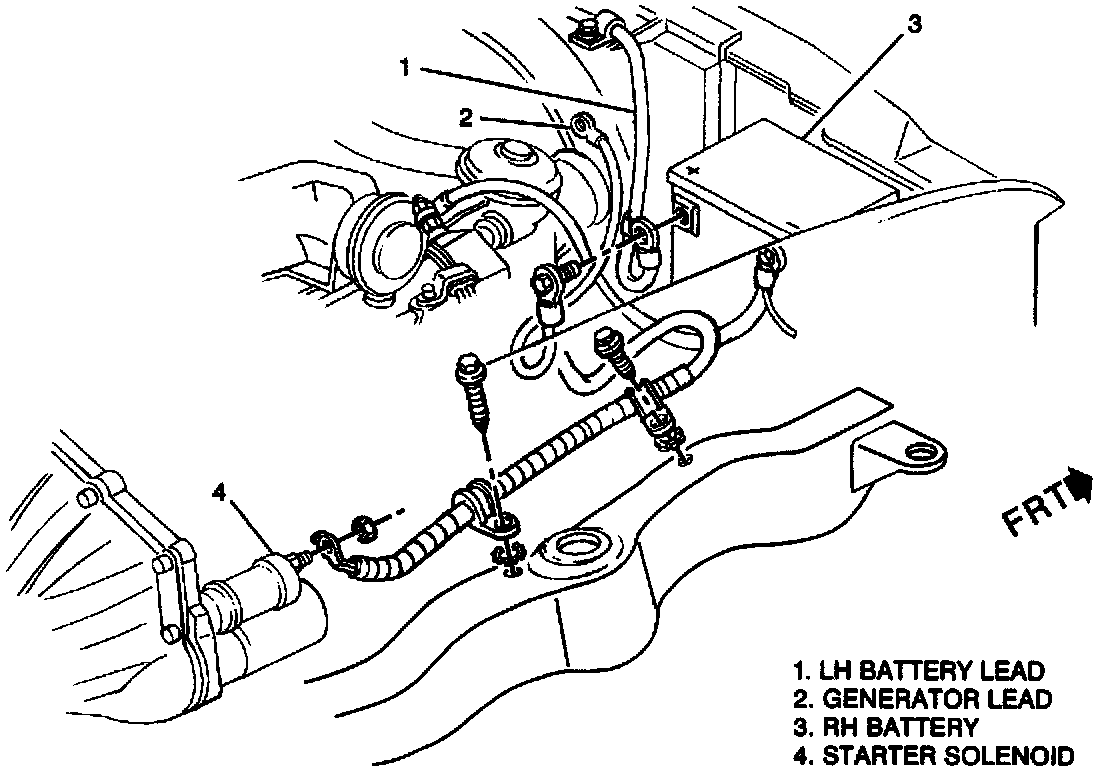 1
2
3
4
FRT
1. LH BATTERY LEAD
2. GENERATOR LEAD
3. RH BATTERY
4. STARTER SOLENOID