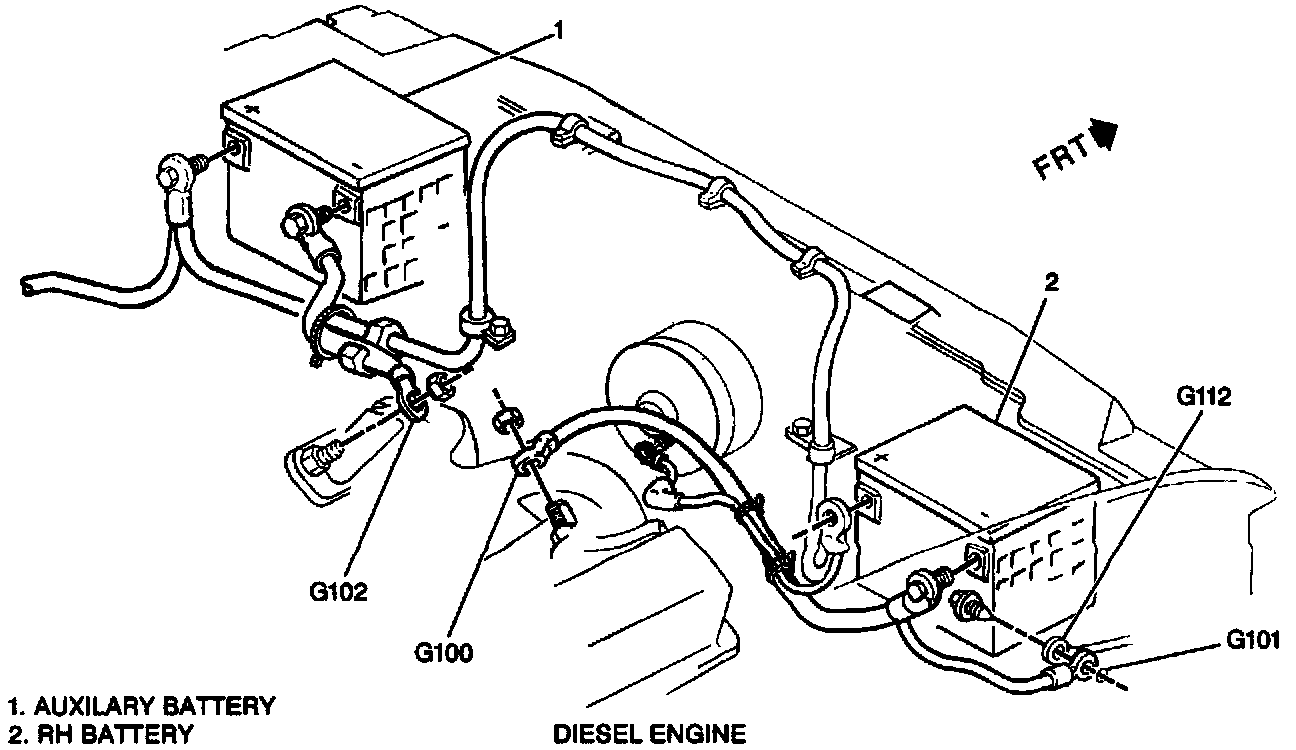 1

FRT

2

G112

G102

G100

G101

1. AUXILARY BATTERY
2. RH BATTERY

DIESEL ENGINE