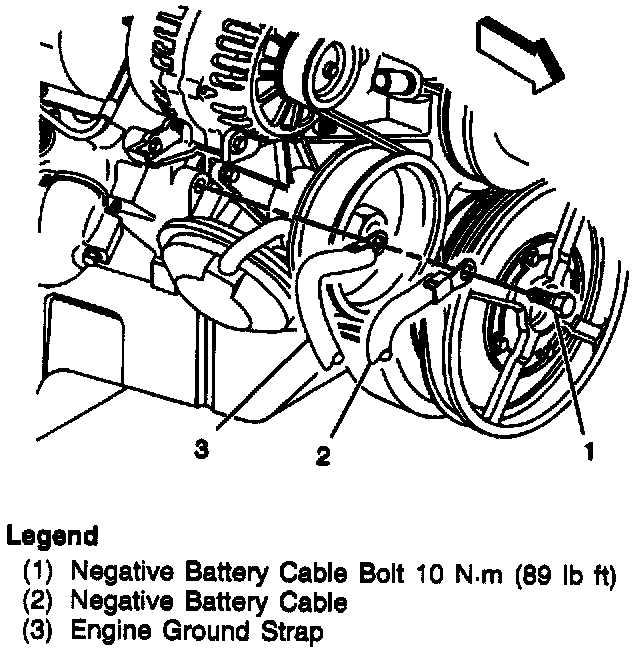 3
2
1

Legend
(1) Negative Battery Cable Bolt 10 N.m (89 lb ft)
(2) Negative Battery Cable
(3) Engine Ground Strap