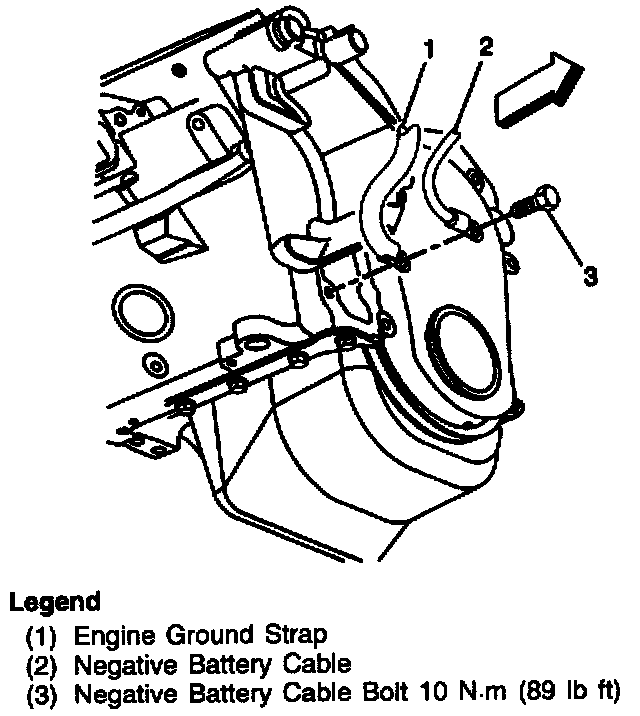 1
2
3

Legend
(1) Engine Ground Strap
(2) Negative Battery Cable
(3) Negative Battery Cable Bolt 10 N·m (89 lb ft)