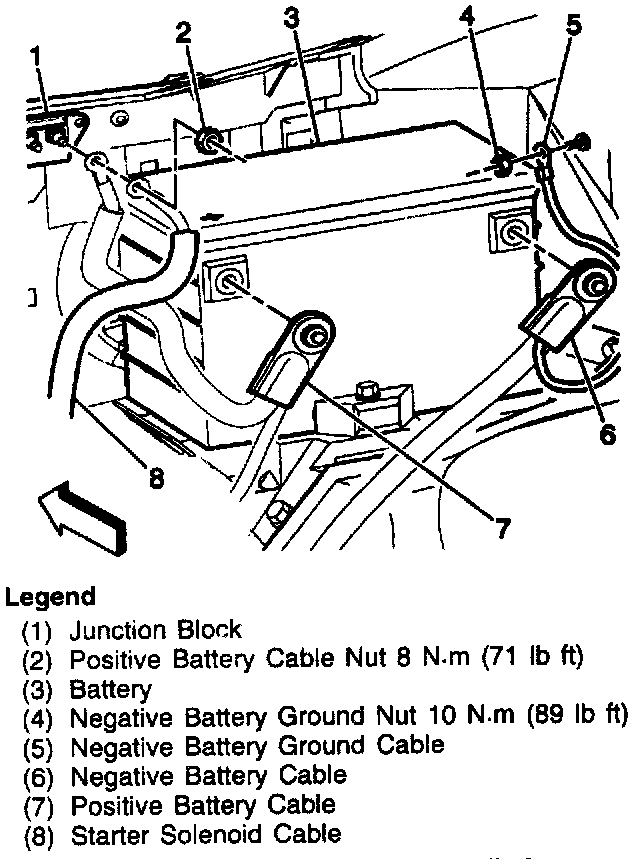 1
2
3
4
5
6
7
8

Legend
(1) Junction Block
(2) Positive Battery Cable Nut 8 N·m (71 lb ft)
(3) Battery
(4) Negative Battery Ground Nut 10 N·m (89 lb ft)
(5) Negative Battery Ground Cable
(6) Negative Battery Cable
(7) Positive Battery Cable
(8) Starter Solenoid Cable