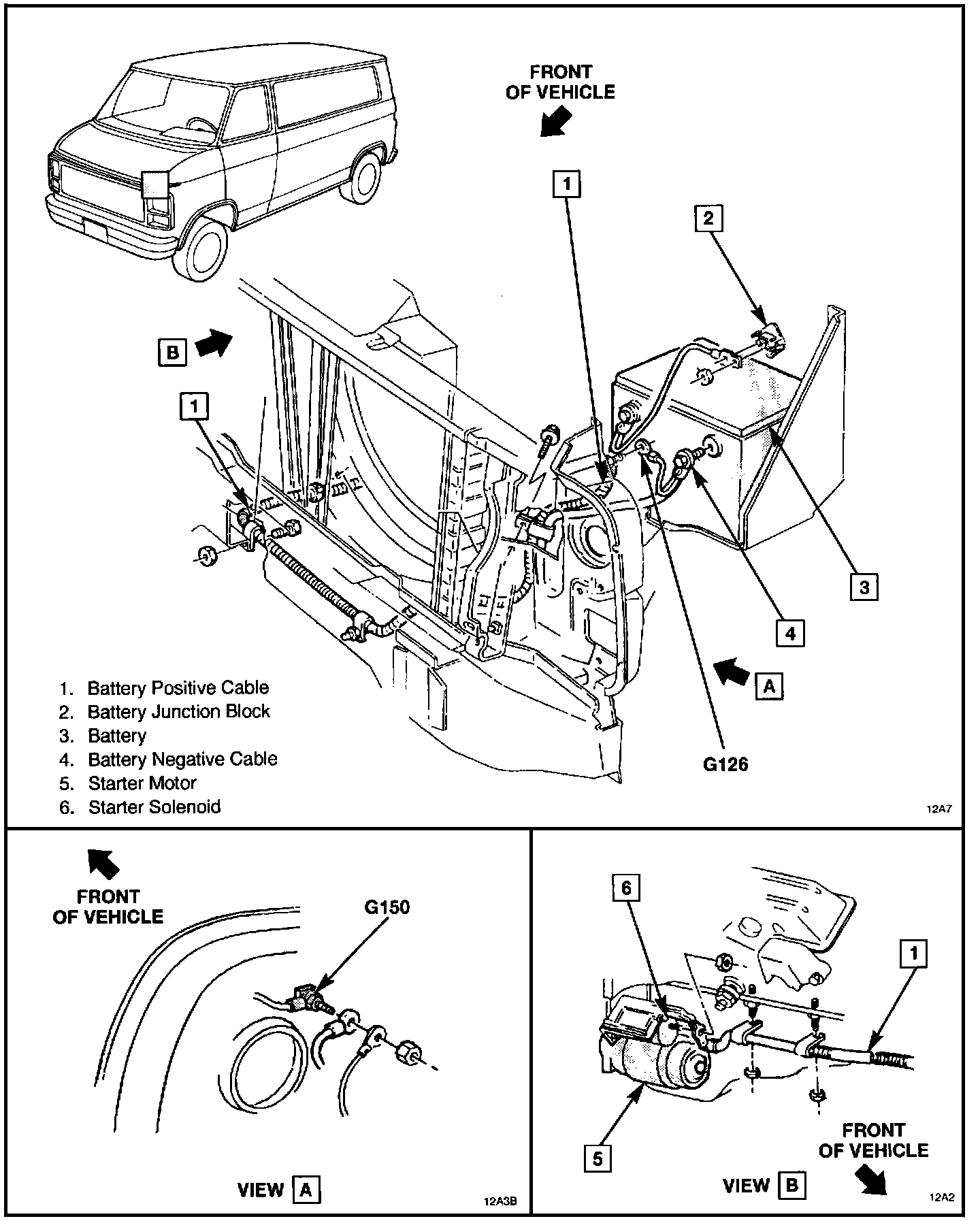 FRONT OF VEHICLE

1

2

B

1

3

4

A

G126

1. Battery Positive Cable
2. Battery Junction Block
3. Battery
4. Battery Negative Cable
5. Starter Motor
6. Starter Solenoid

12A7

FRONT OF VEHICLE

G150

VIEW A

12A3B

6

1

5

FRONT OF VEHICLE

VIEW B

12A2