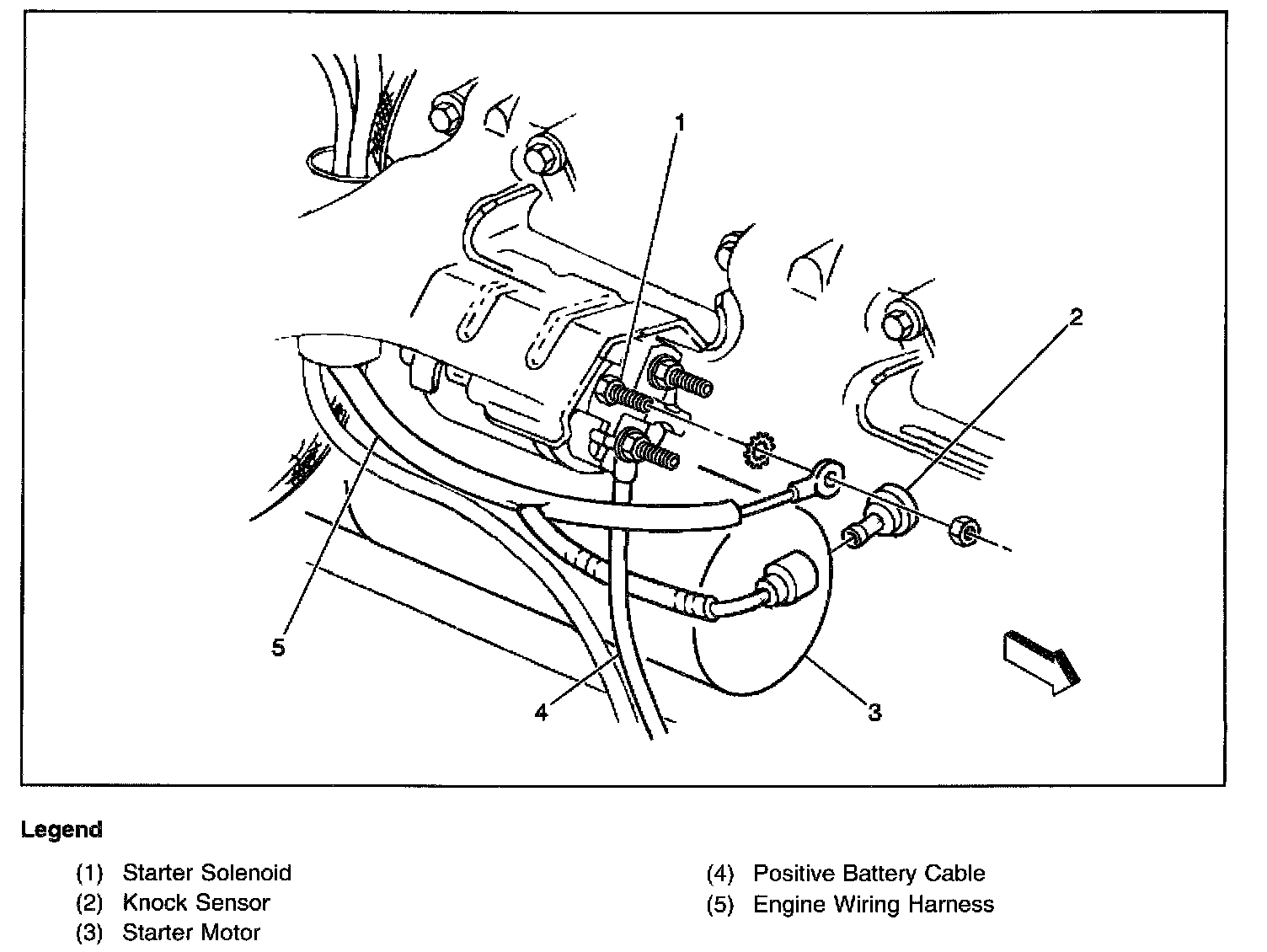 1

2

5

4

3

Legend

(1) Starter Solenoid
(2) Knock Sensor
(3) Starter Motor

(4) Positive Battery Cable
(5) Engine Wiring Harness