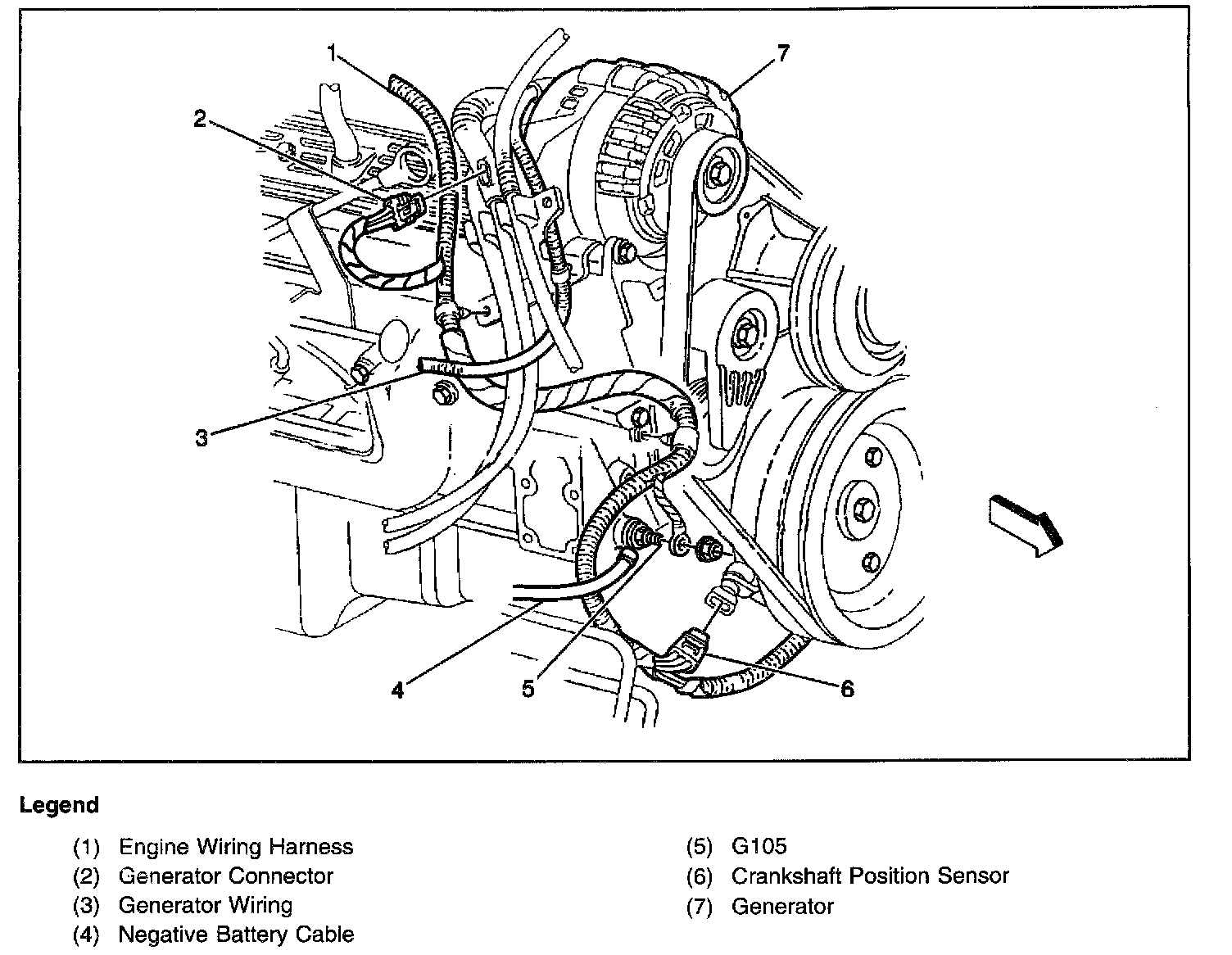 1
7
2
3
4
5
6

Legend

(1) Engine Wiring Harness
(2) Generator Connector
(3) Generator Wiring
(4) Negative Battery Cable

(5) G105
(6) Crankshaft Position Sensor
(7) Generator