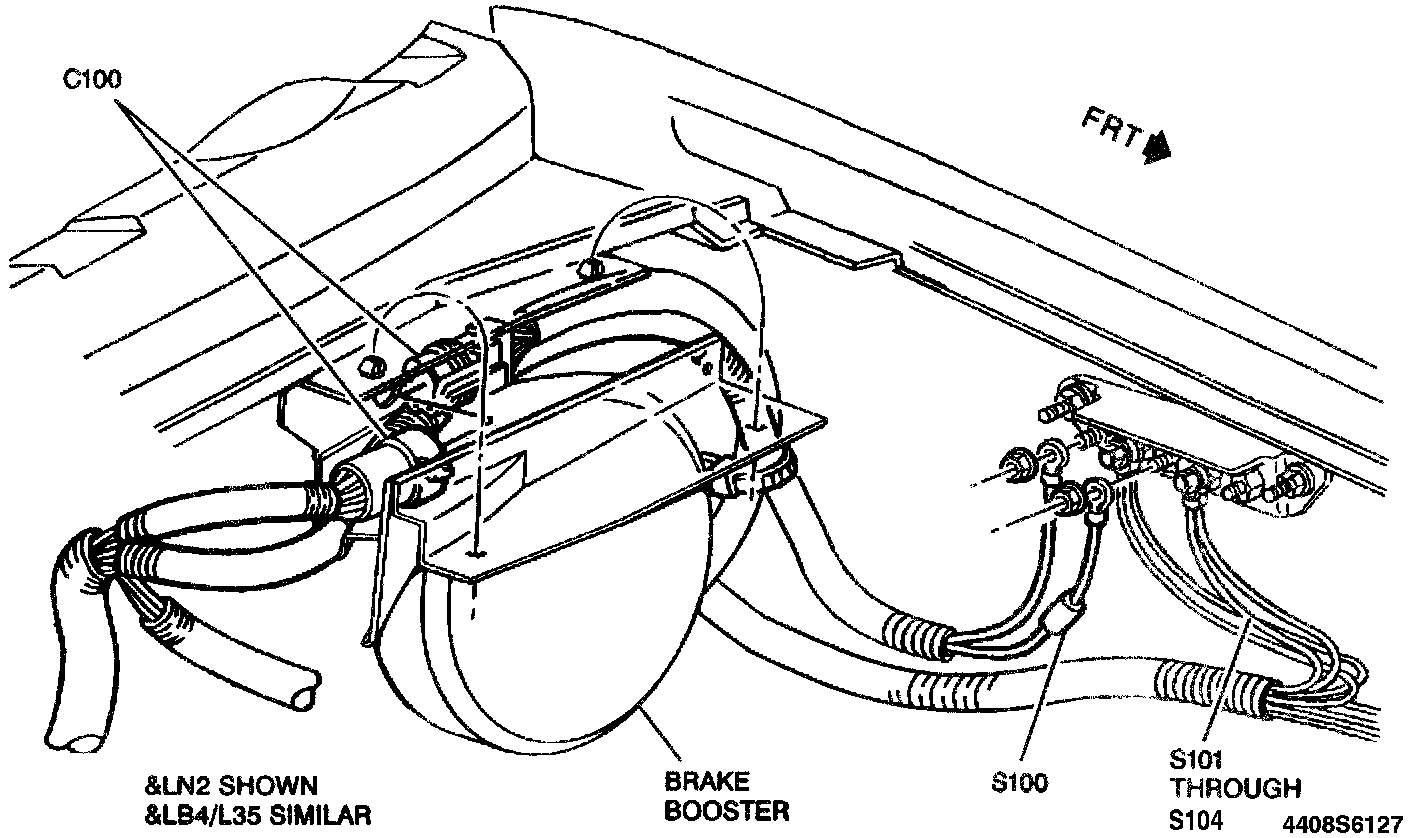 C100

FRT

&LN2 SHOWN
&LB4/L35 SIMILAR

BRAKE
BOOSTER

S100

S101
THROUGH
S104

4408S6127