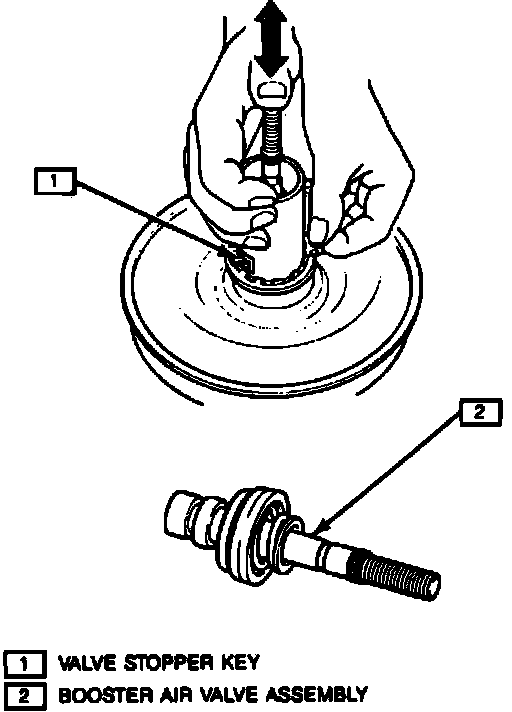 1

2

1 VALVE STOPPER KEY
2 BOOSTER AIR VALVE ASSEMBLY