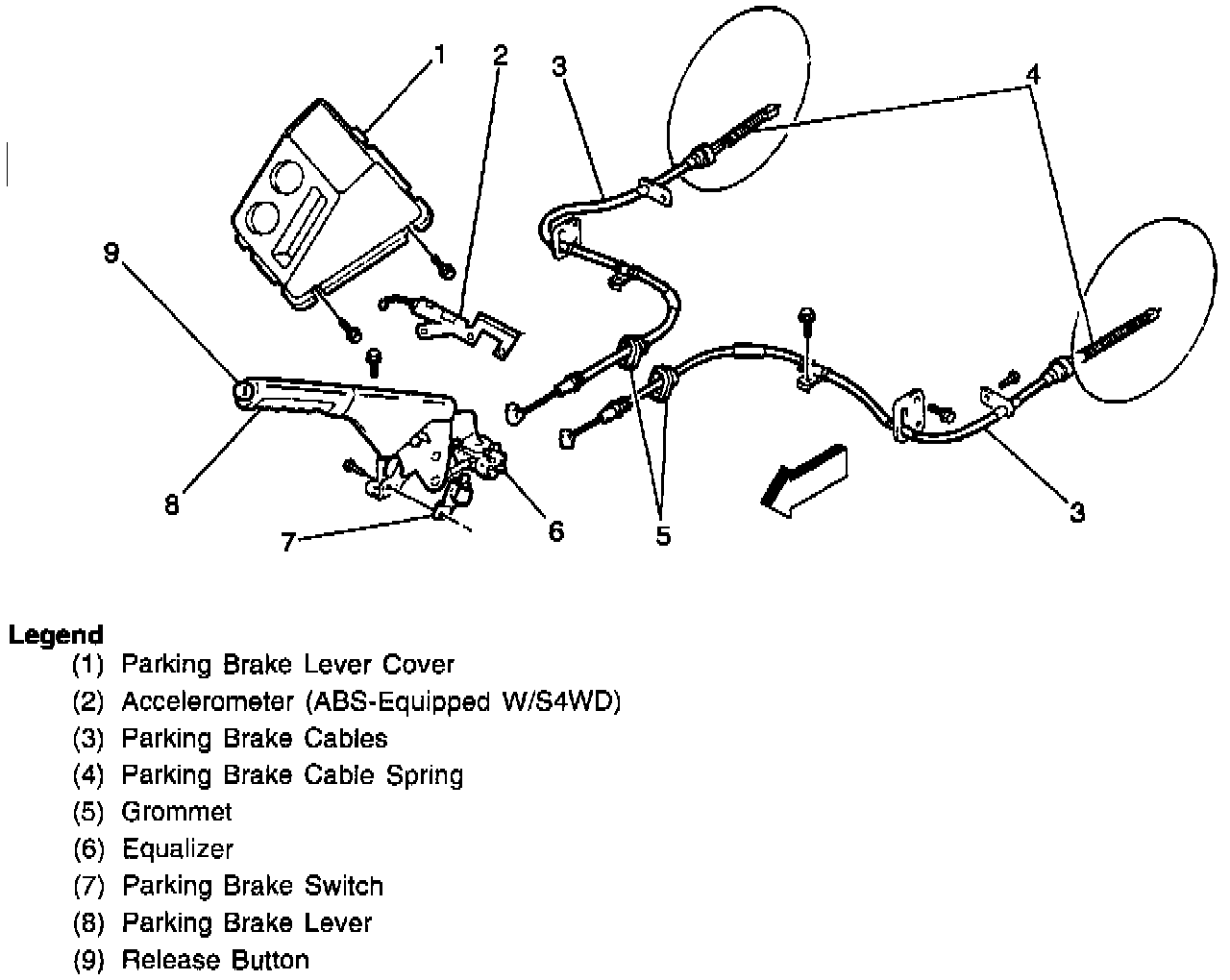 1
2
3
4
9
8
7
6
5
3

Legend
(1) Parking Brake Lever Cover
(2) Accelerometer (ABS-Equipped W/S4WD)
(3) Parking Brake Cables
(4) Parking Brake Cable Spring
(5) Grommet
(6) Equalizer
(7) Parking Brake Switch
(8) Parking Brake Lever
(9) Release Button