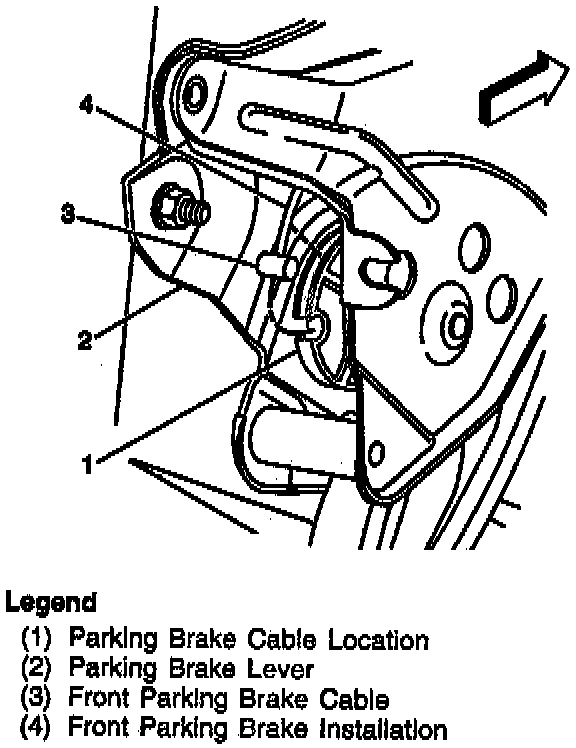 4
3
2
1

Legend
(1) Parking Brake Cable Location
(2) Parking Brake Lever
(3) Front Parking Brake Cable
(4) Front Parking Brake Installation