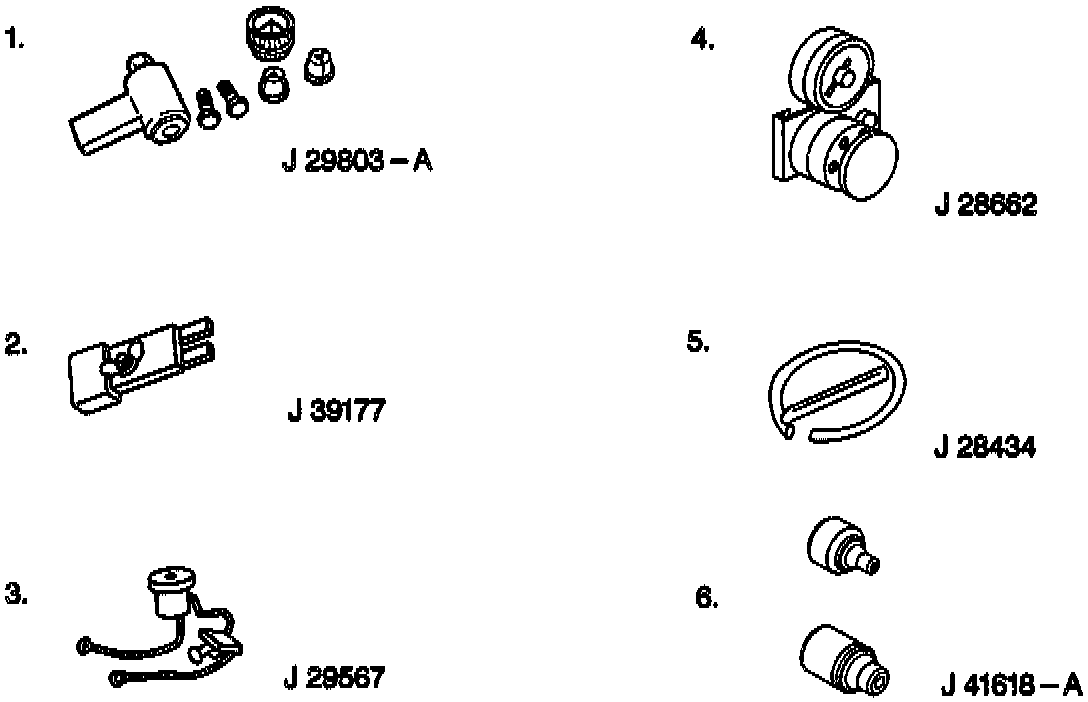 1.

J 29803 – A

2.

J 39177

3.

J 29567

4.

J 28662

5.

J 28434

6.

J 41618 – A