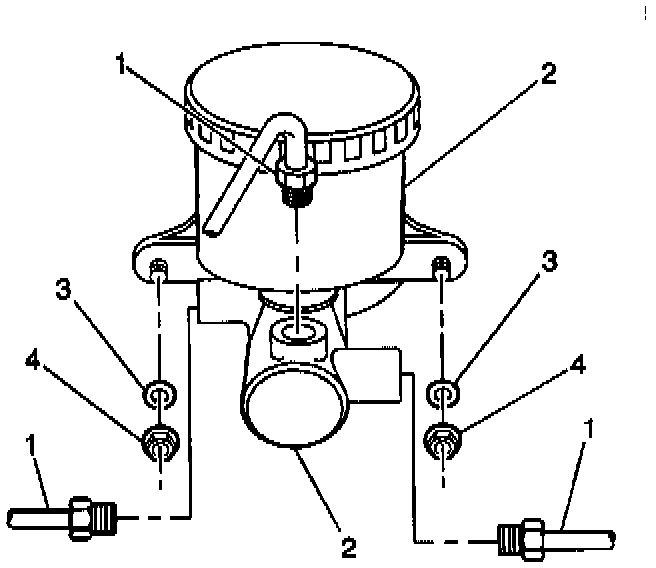 1
2
3
3
4
4
1
1
2