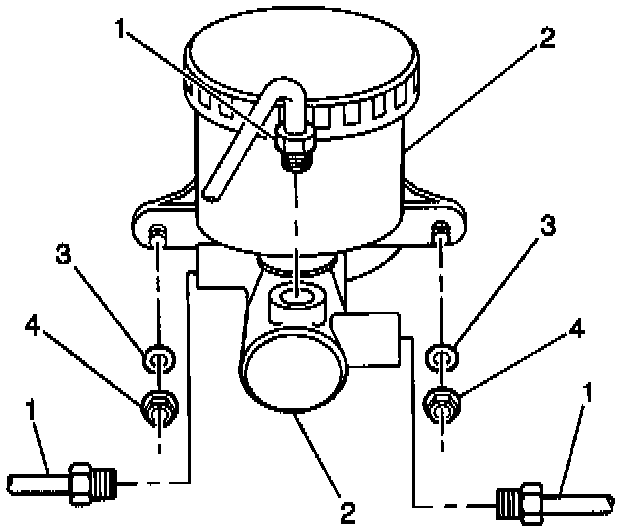 1
2
3
3
4
4
1
1
2