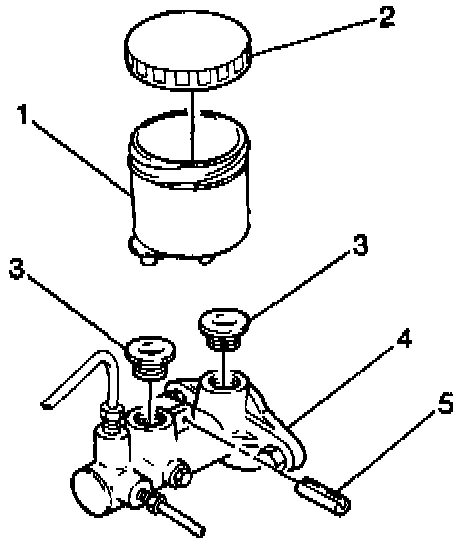 2
1
3
3
4
5