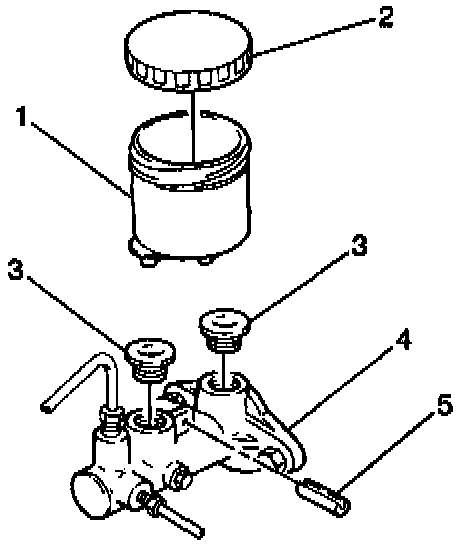 2
1
3
3
4
5