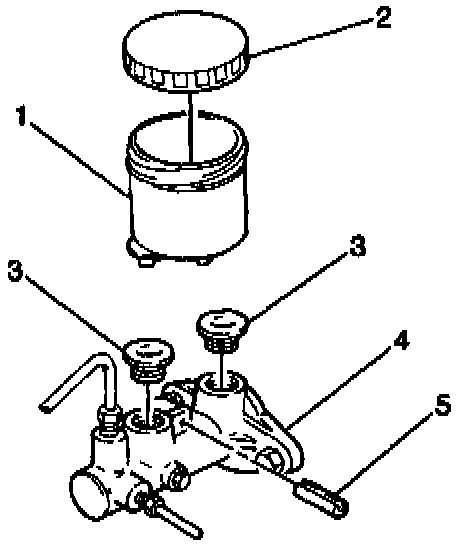 2
1
3
3
4
5