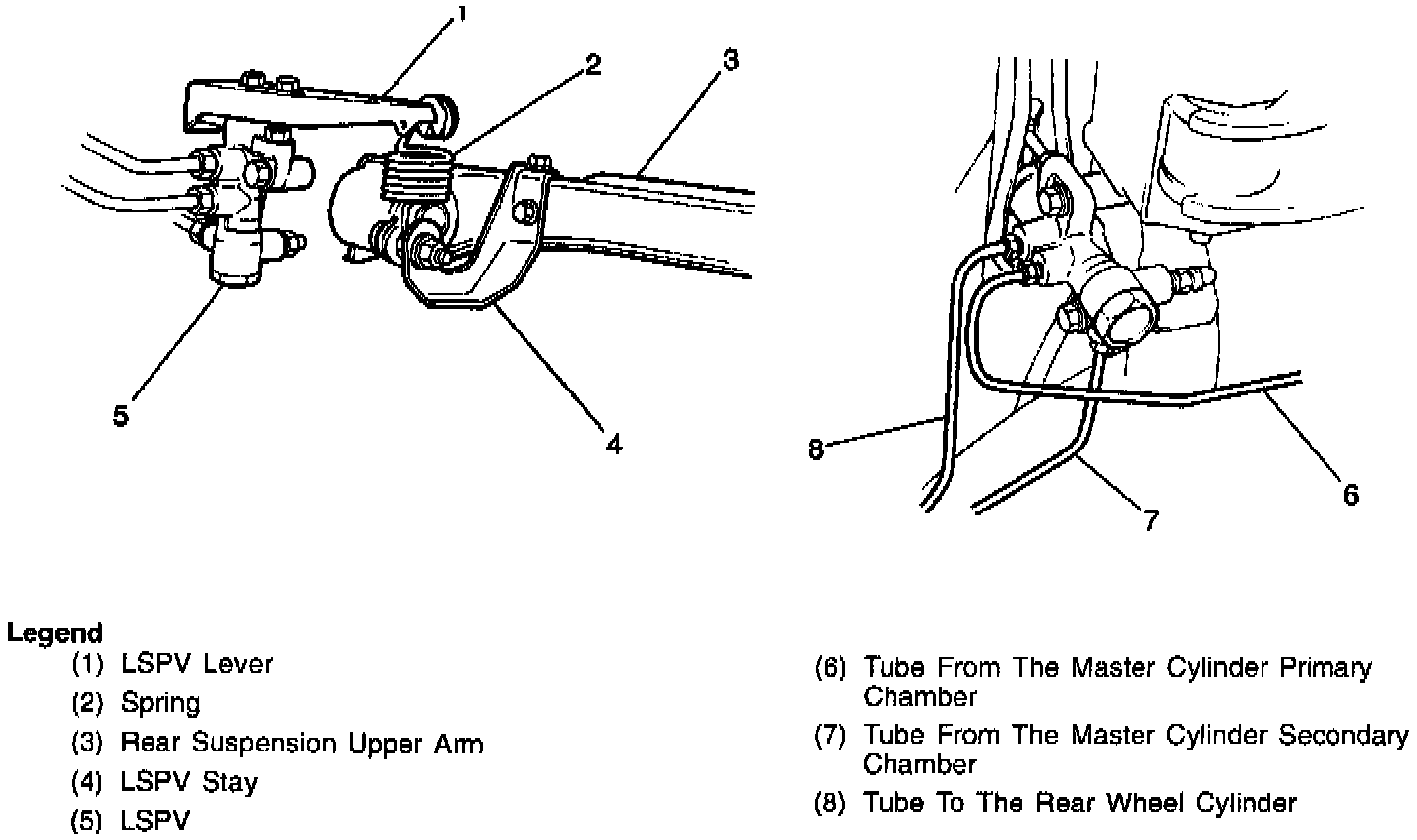 1

2

3

5

4

8

7

6

Legend
(1) LSPV Lever
(2) Spring
(3) Rear Suspension Upper Arm
(4) LSPV Stay
(5) LSPV

(6) Tube From The Master Cylinder Primary Chamber
(7) Tube From The Master Cylinder Secondary Chamber
(8) Tube To The Rear Wheel Cylinder