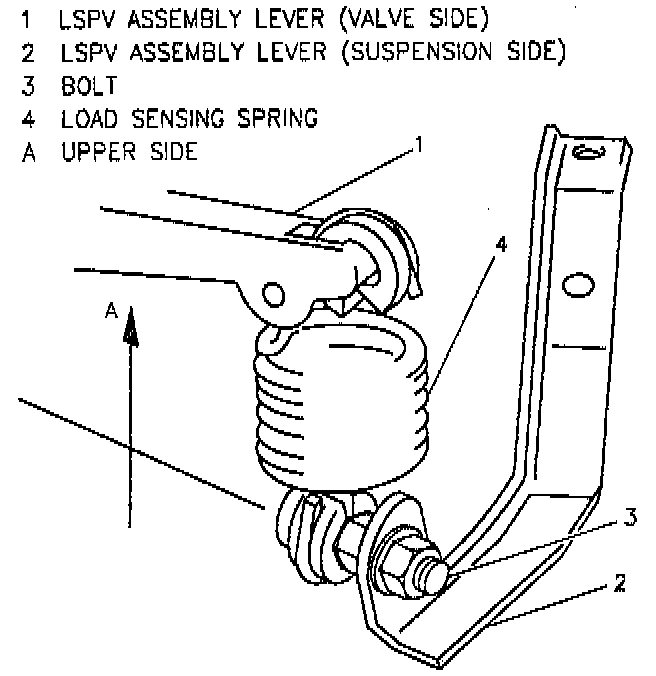 1 LSPV ASSEMBLY LEVER (VALVE SIDE)
2 LSPV ASSEMBLY LEVER (SUSPENSION SIDE)
3 BOLT
4 LOAD SENSING SPRING
A UPPER SIDE

1

4

A

3

2