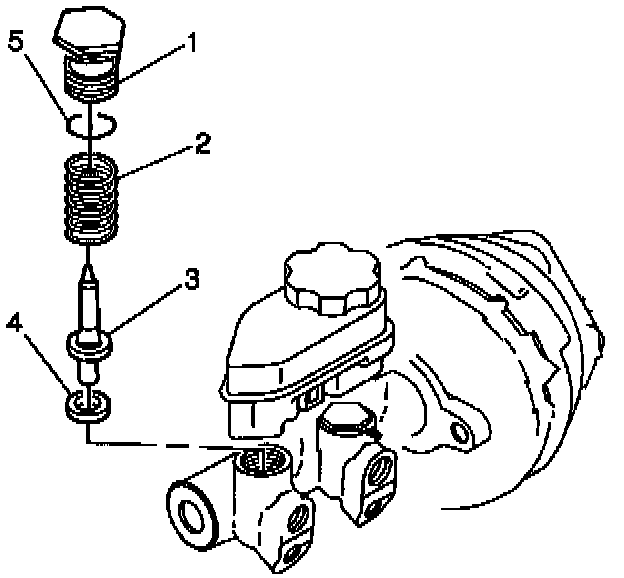 5
1
2
3
4