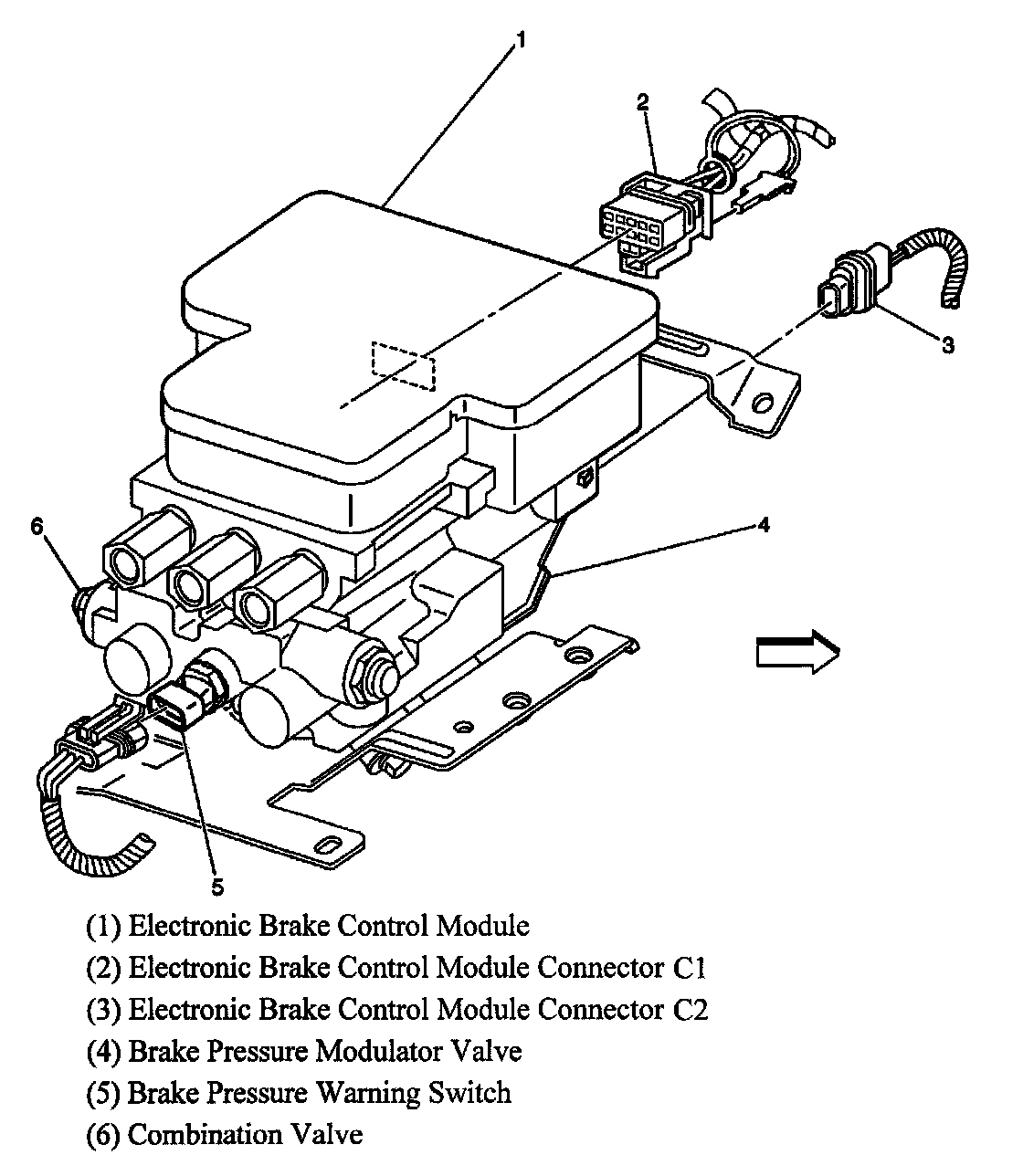 1
2
3
4
6
5

(1) Electronic Brake Control Module
(2) Electronic Brake Control Module Connector C1
(3) Electronic Brake Control Module Connector C2
(4) Brake Pressure Modulator Valve
(5) Brake Pressure Warning Switch
(6) Combination Valve