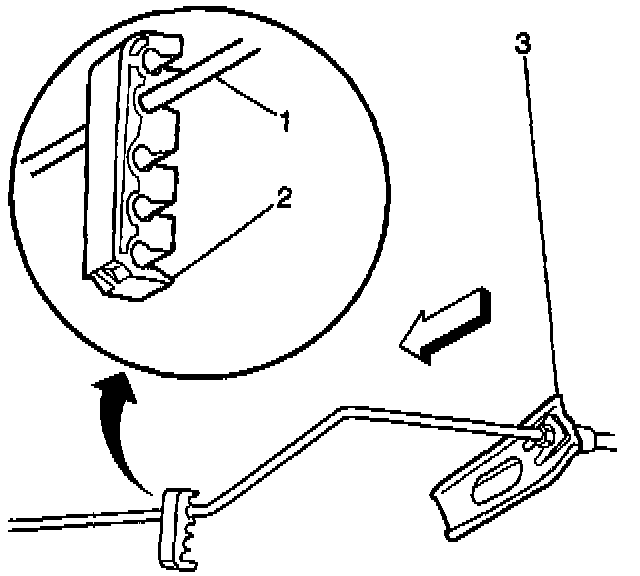 3
1
2