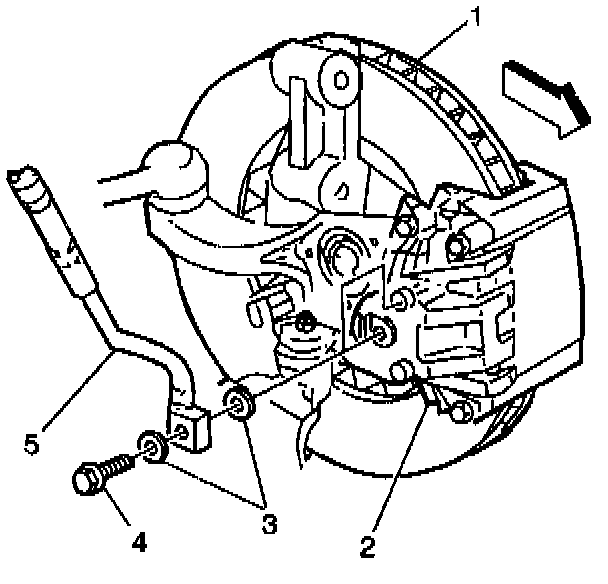 1
5
4
3
2