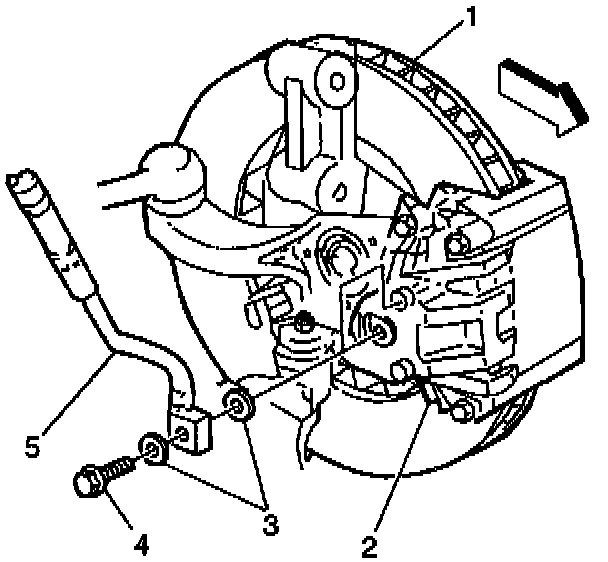 1
5
4
3
2