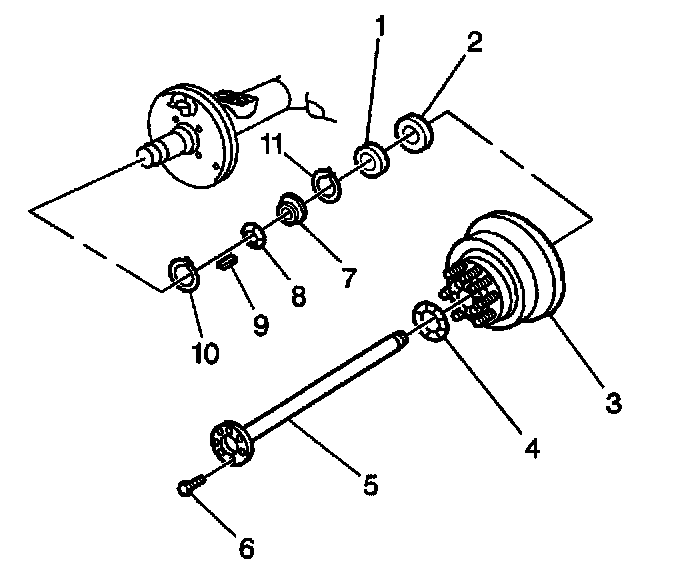 1
2
11
7
8
9
10
3
4
5
6