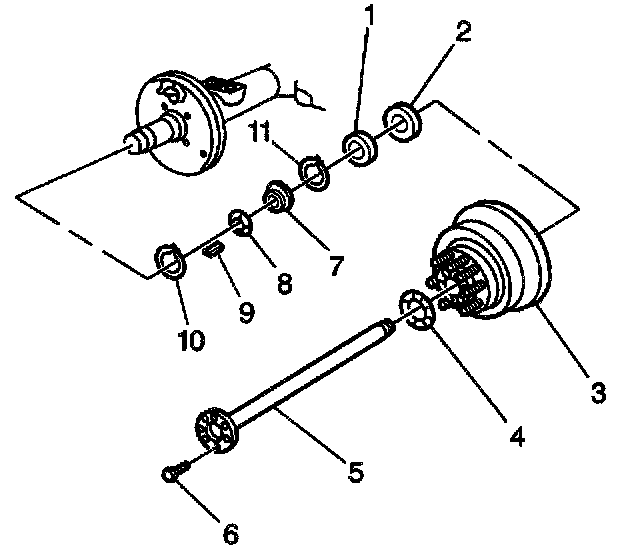 1
2
11
7
8
9
10
3
4
5
6