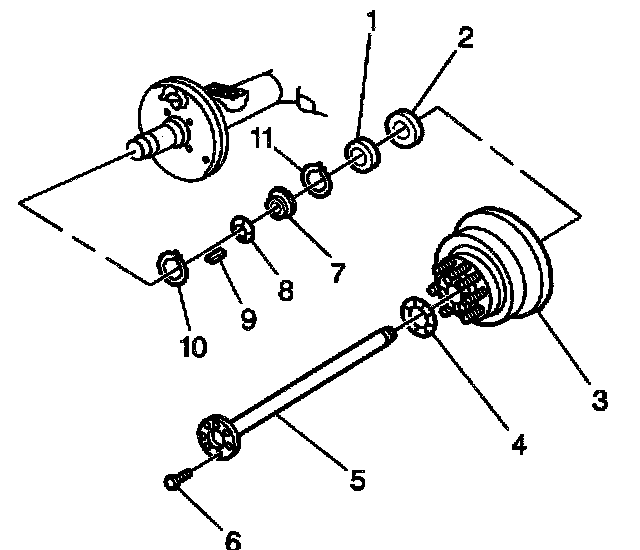 1
2
11
7
8
9
10
3
4
5
6