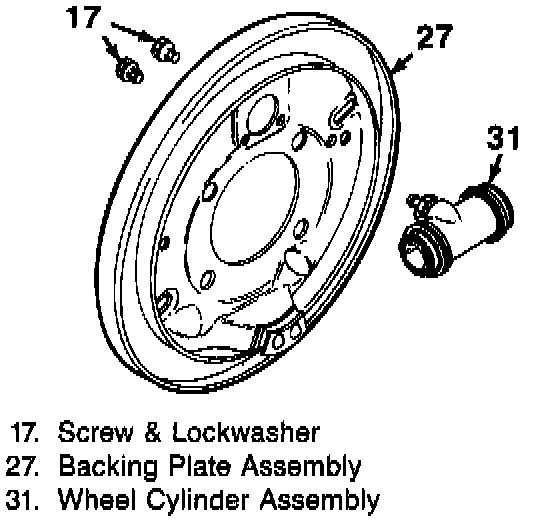 17

27

31

17. Screw & Lockwasher
27. Backing Plate Assembly
31. Wheel Cylinder Assembly