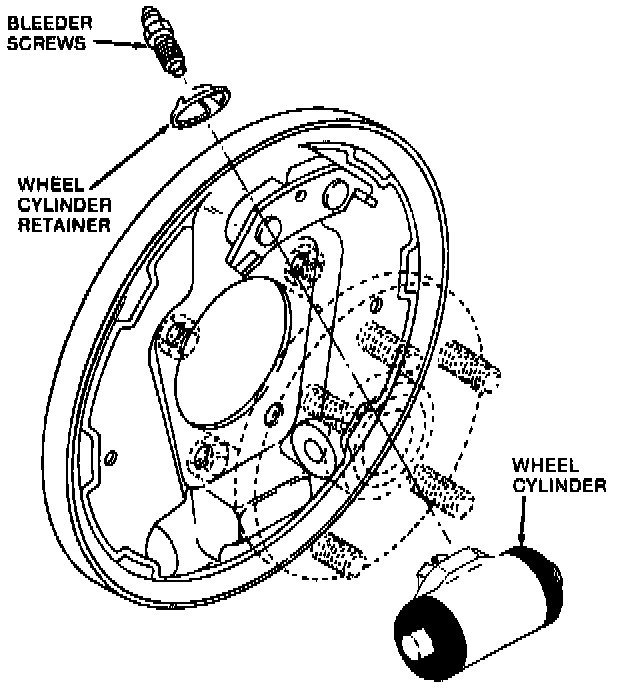 BLEEDER SCREWS

WHEEL CYLINDER RETAINER

WHEEL CYLINDER