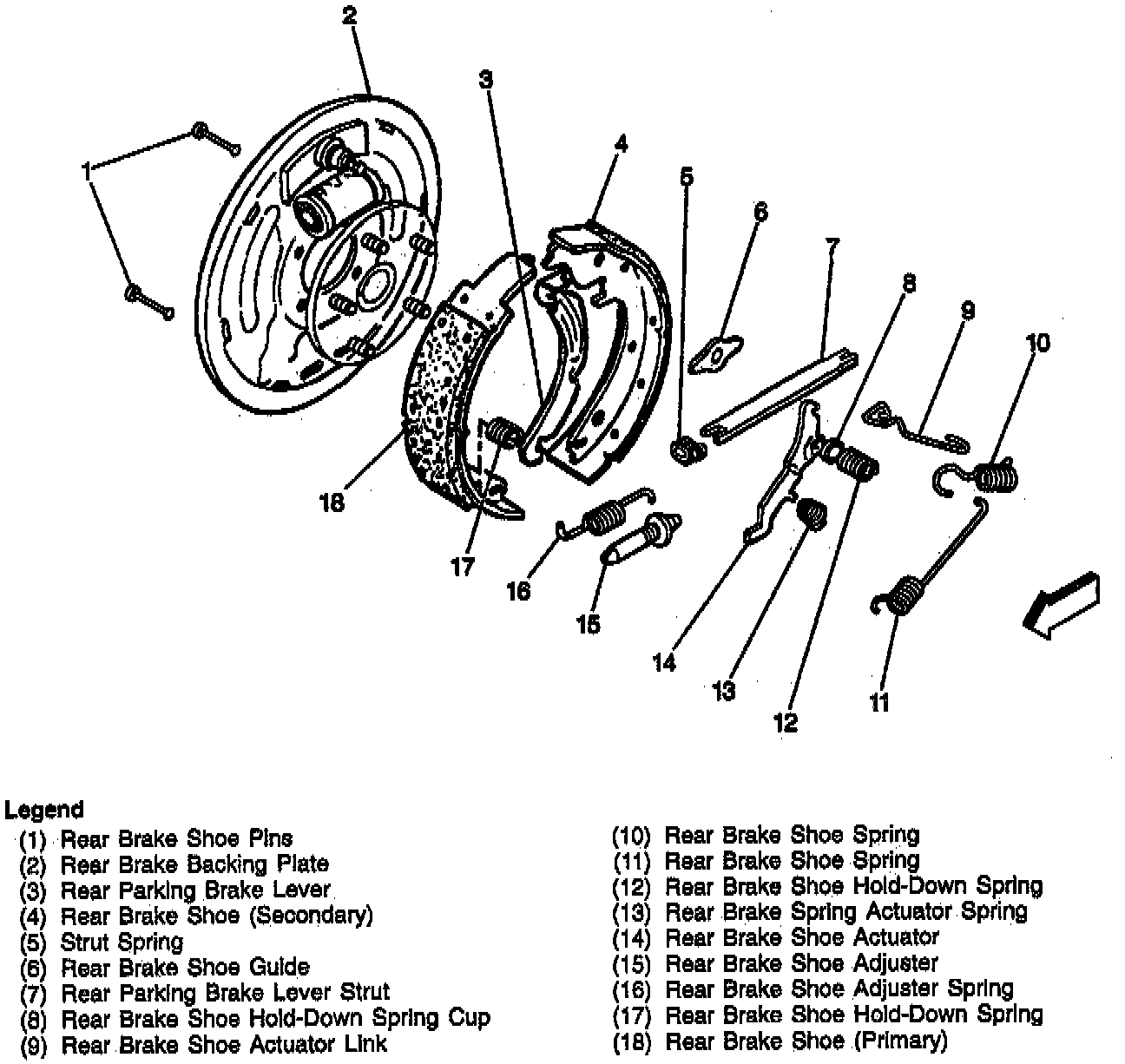 2
3
4
1
5
6
7
8
9
10
18
17
16
15
14
13
12
11

Legend
(1) Rear Brake Shoe Pins
(2) Rear Brake Backing Plate
(3) Rear Parking Brake Lever
(4) Rear Brake Shoe (Secondary)
(5) Strut Spring
(6) Rear Brake Shoe Guide
(7) Rear Parking Brake Lever Strut
(8) Rear Brake Shoe Hold-Down Spring Cup
(9) Rear Brake Shoe Actuator Link

(10) Rear Brake Shoe Spring
(11) Rear Brake Shoe Spring
(12) Rear Brake Shoe Hold-Down Spring
(13) Rear Brake Spring Actuator Spring
(14) Rear Brake Shoe Actuator
(15) Rear Brake Shoe Adjuster
(16) Rear Brake Shoe Adjuster Spring
(17) Rear Brake Shoe Hold-Down Spring
(18) Rear Brake Shoe (Primary)