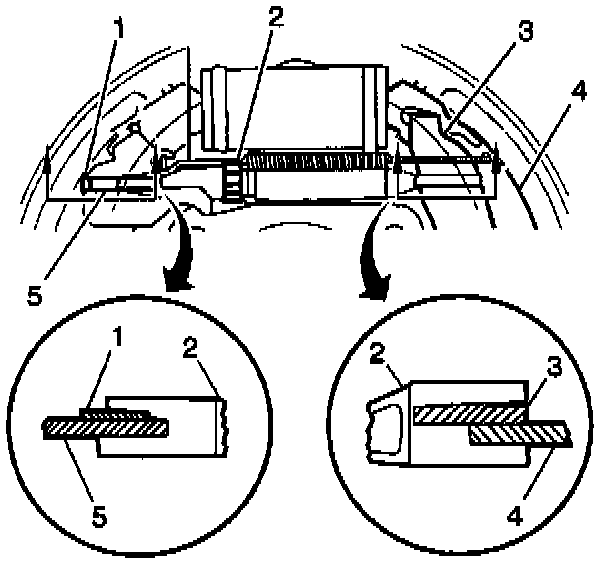 1
2
3
4
5
1
2
5
2
3
4