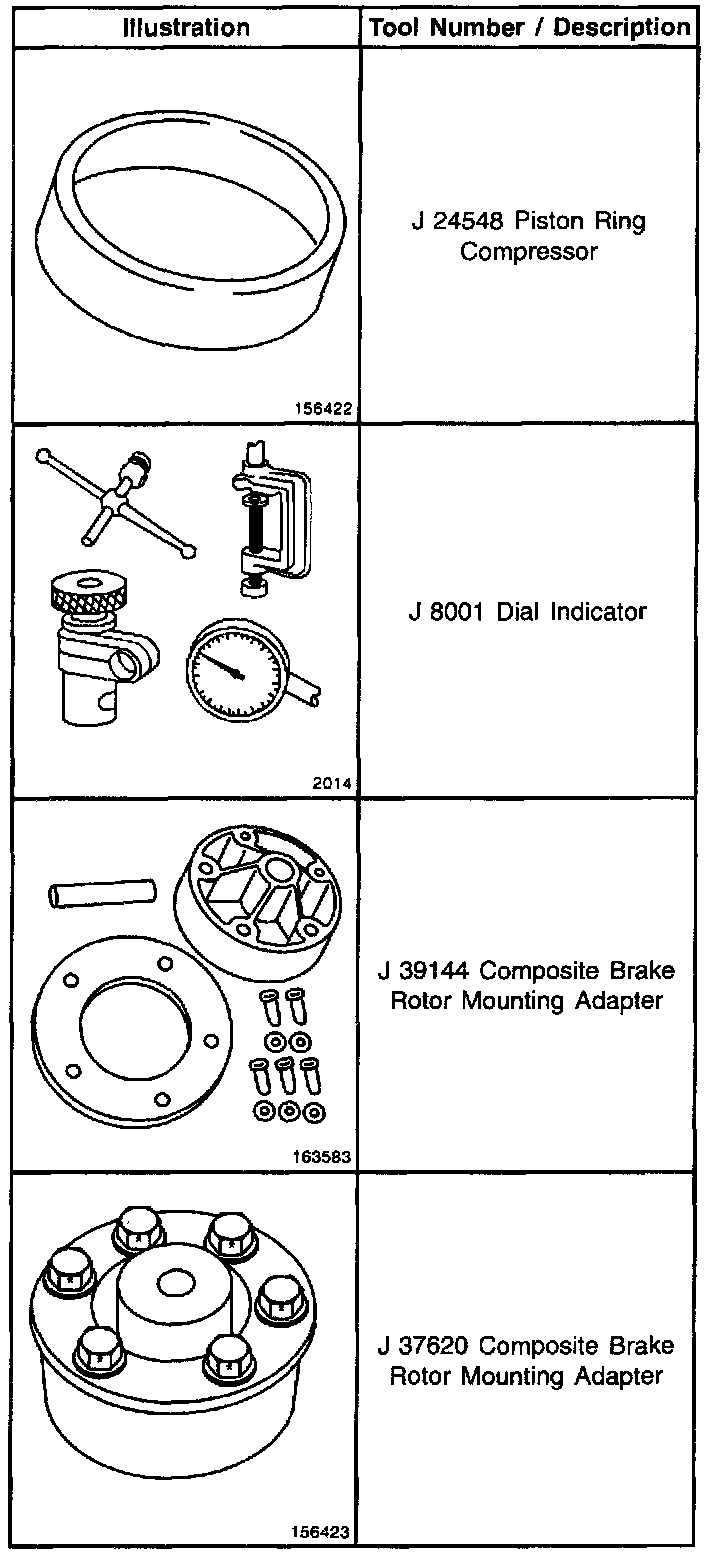 | Illustration | Tool Number / Description |
|---|---|
| 156422 | J 24548 Piston Ring Compressor |
| 2014 | J 8001 Dial Indicator |
| 163583 | J 39144 Composite Brake Rotor Mounting Adapter |
| 156423 | J 37620 Composite Brake Rotor Mounting Adapter |