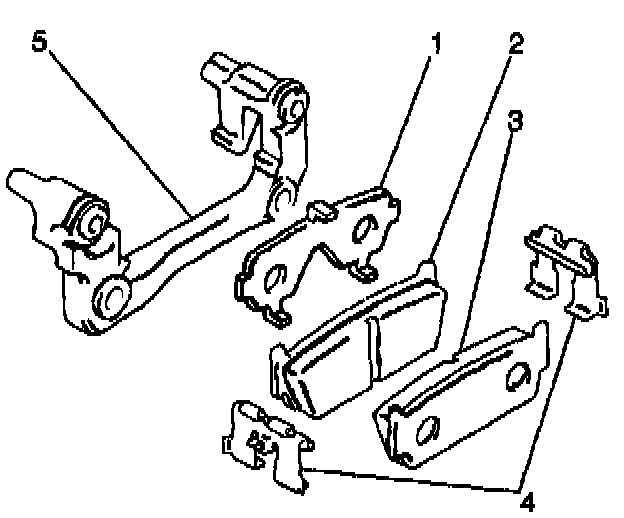 5
1
2
3
4