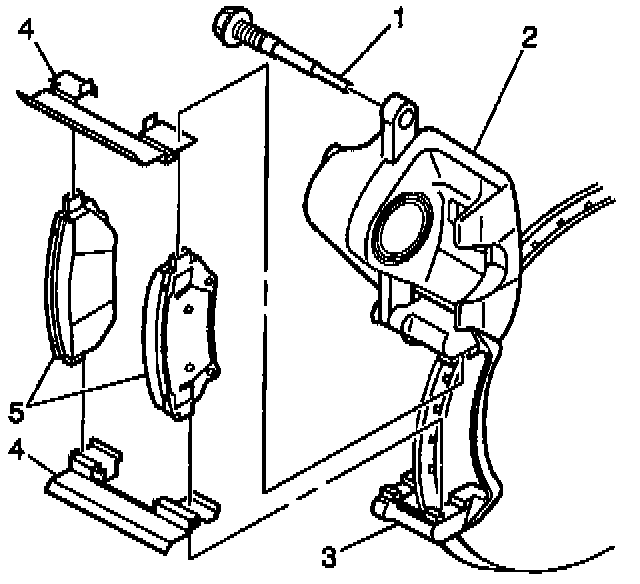 4
1
2
5
4
3