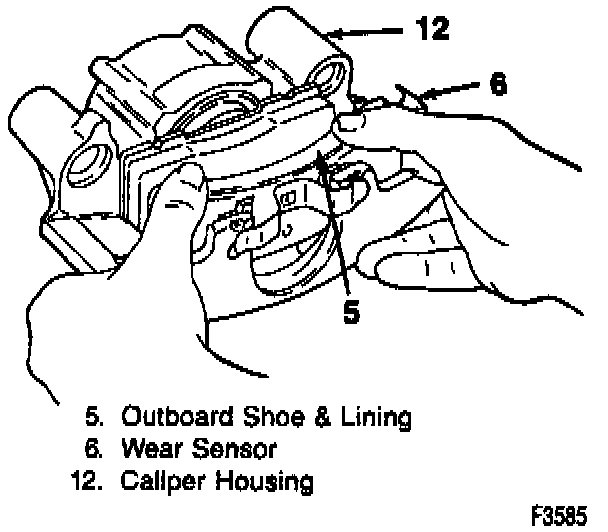 12
6
5

5. Outboard Shoe & Lining
6. Wear Sensor
12. Caliper Housing

F3585