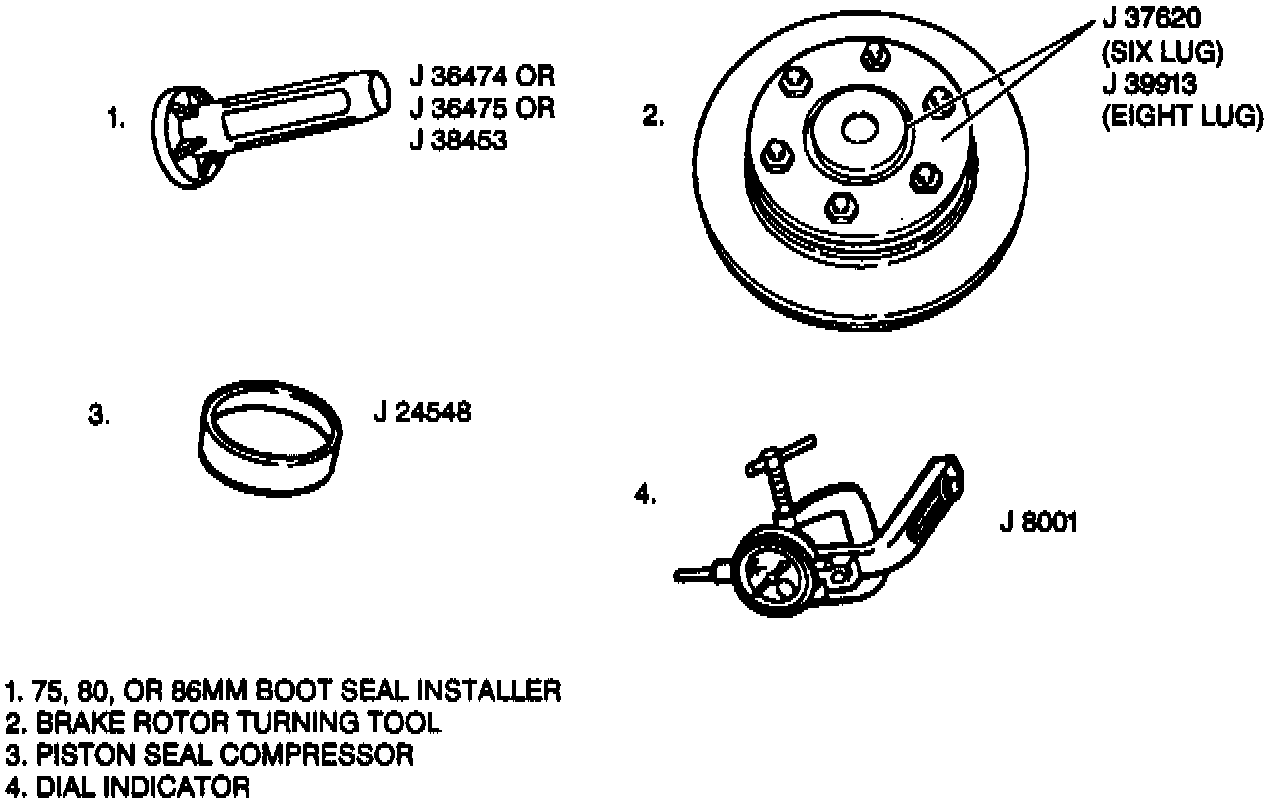 1.

J 36474 OR
J 36475 OR
J 38453

2.

J 37620
(SIX LUG)
J 39913
(EIGHT LUG)

3.

J 24548

4.

J 8001

1. 75, 80, OR 86MM BOOT SEAL INSTALLER
2. BRAKE ROTOR TURNING TOOL
3. PISTON SEAL COMPRESSOR
4. DIAL INDICATOR