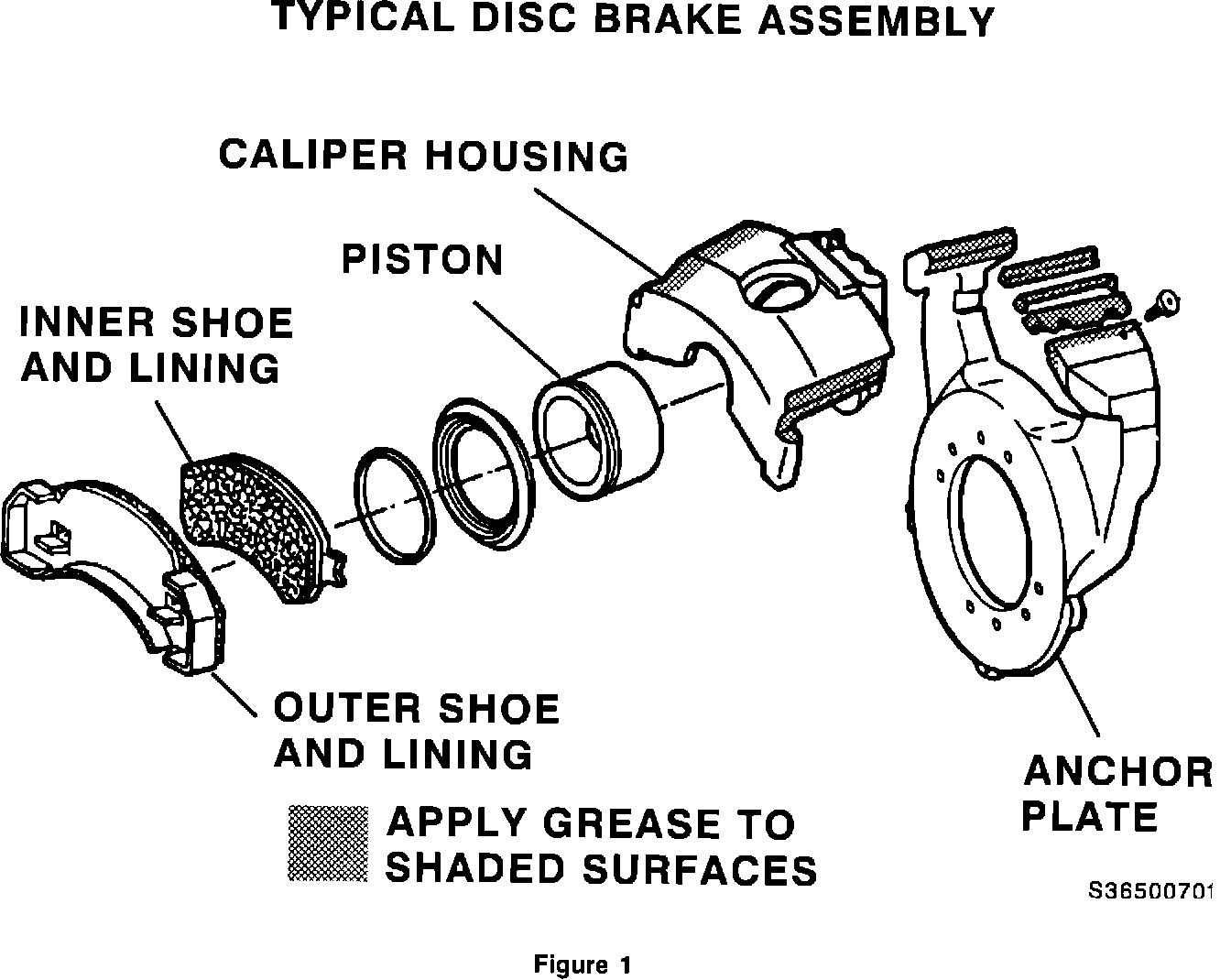 TYPICAL DISC BRAKE ASSEMBLY

CALIPER HOUSING

PISTON

INNER SHOE AND LINING

OUTER SHOE AND LINING

ANCHOR PLATE

APPLY GREASE TO SHADED SURFACES

S36500701

Figure 1