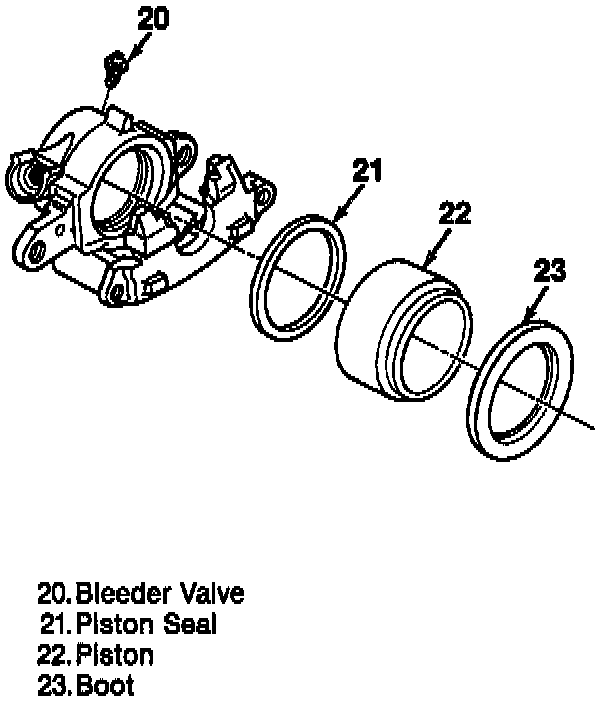 20
21
22
23

20. Bleeder Valve
21. Piston Seal
22. Piston
23. Boot