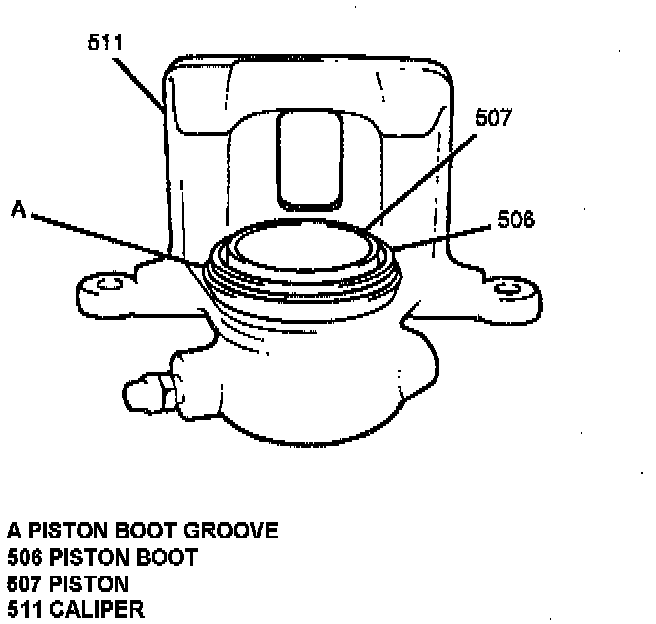 511

507

A

506

A PISTON BOOT GROOVE
506 PISTON BOOT
507 PISTON
511 CALIPER