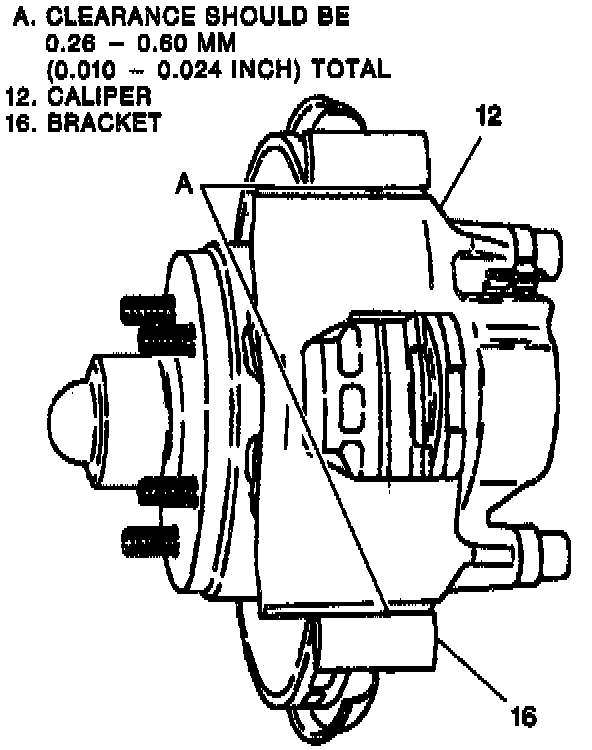 A. CLEARANCE SHOULD BE 0.26 – 0.60 MM (0.010 – 0.024 INCH) TOTAL
12. CALIPER
16. BRACKET

12

A

16