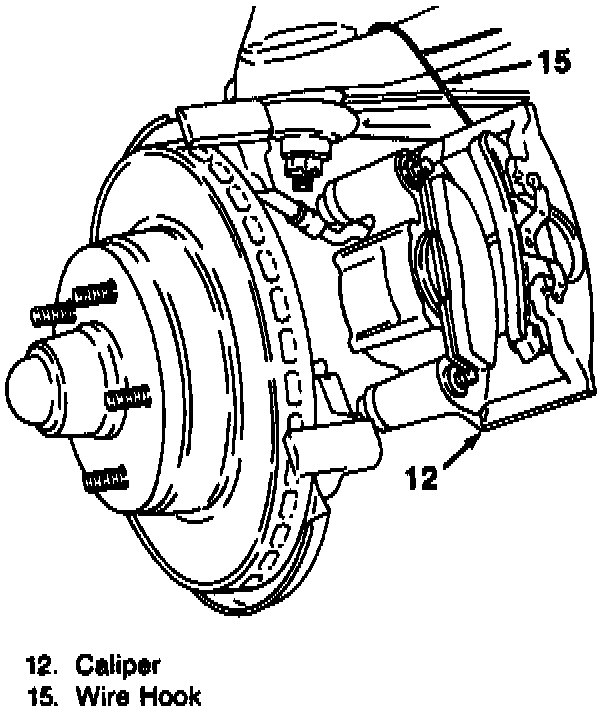 15

12

12. Caliper
15. Wire Hook