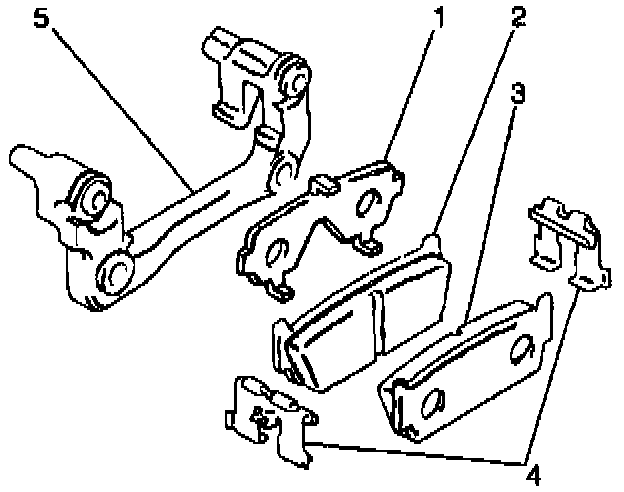 5
1
2
3
4