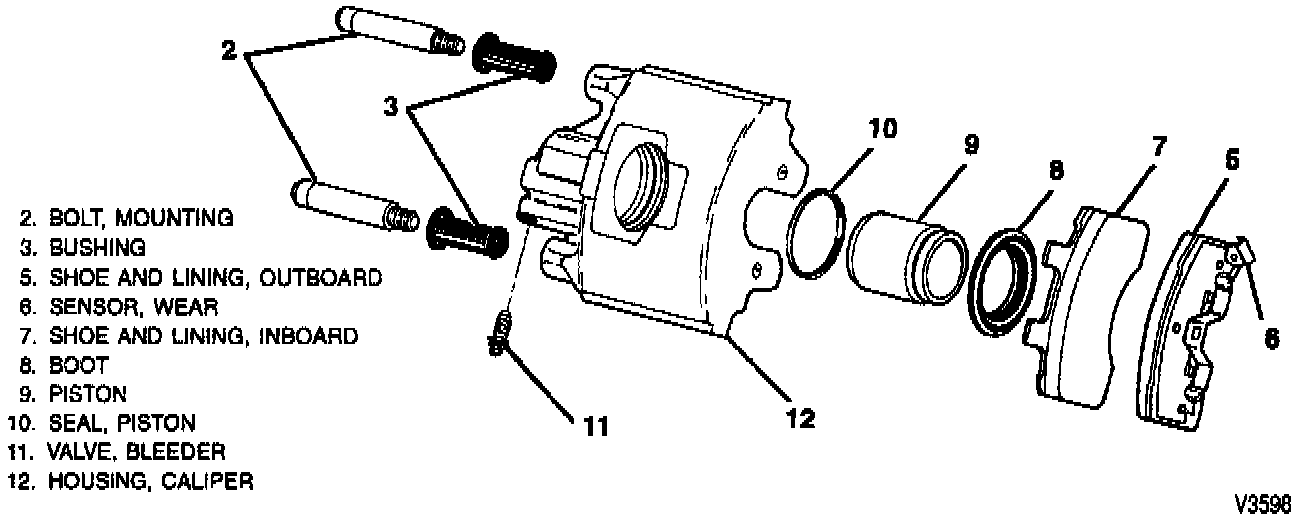 2
3
10
9
8
7
5
6
11
12

2. BOLT, MOUNTING
3. BUSHING
5. SHOE AND LINING, OUTBOARD
6. SENSOR, WEAR
7. SHOE AND LINING, INBOARD
8. BOOT
9. PISTON
10. SEAL, PISTON
11. VALVE, BLEEDER
12. HOUSING, CALIPER

V3598