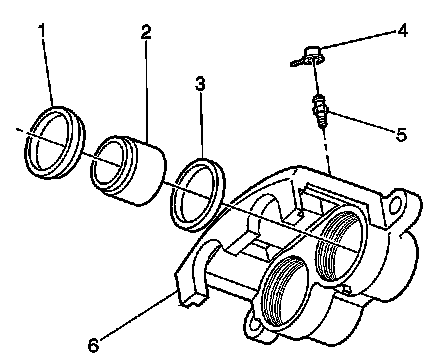 1
2
3
4
5
6