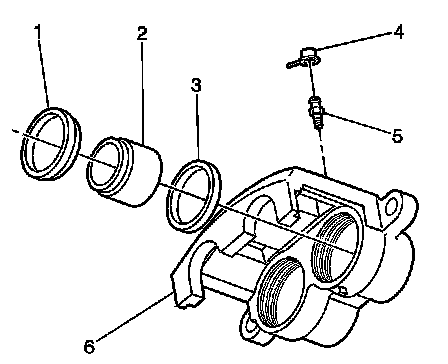 1
2
3
4
5
6