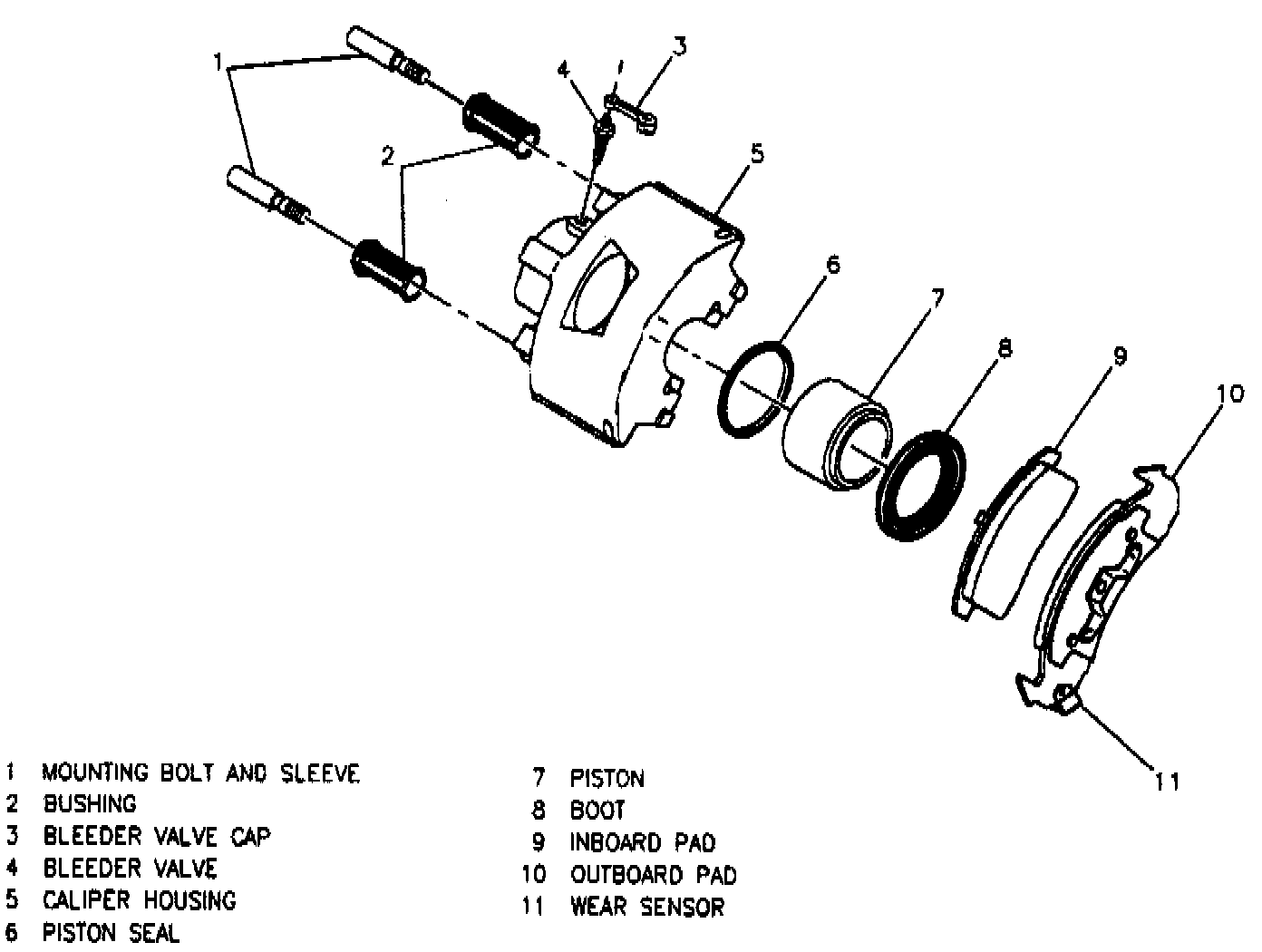 1
4
3
2
5
6
7
8
9
10
11

1 MOUNTING BOLT AND SLEEVE
2 BUSHING
3 BLEEDER VALVE CAP
4 BLEEDER VALVE
5 CALIPER HOUSING
6 PISTON SEAL

7 PISTON
8 BOOT
9 INBOARD PAD
10 OUTBOARD PAD
11 WEAR SENSOR